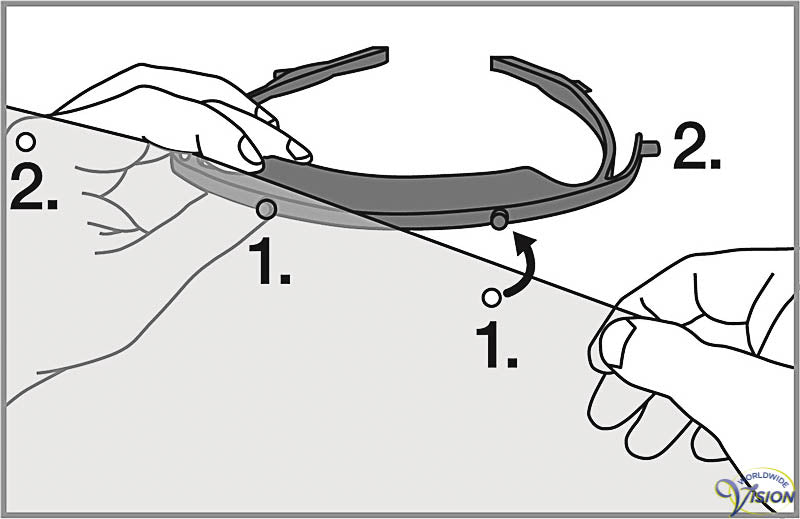 2.

2.

1.

1.

WORLDWIDE VISION